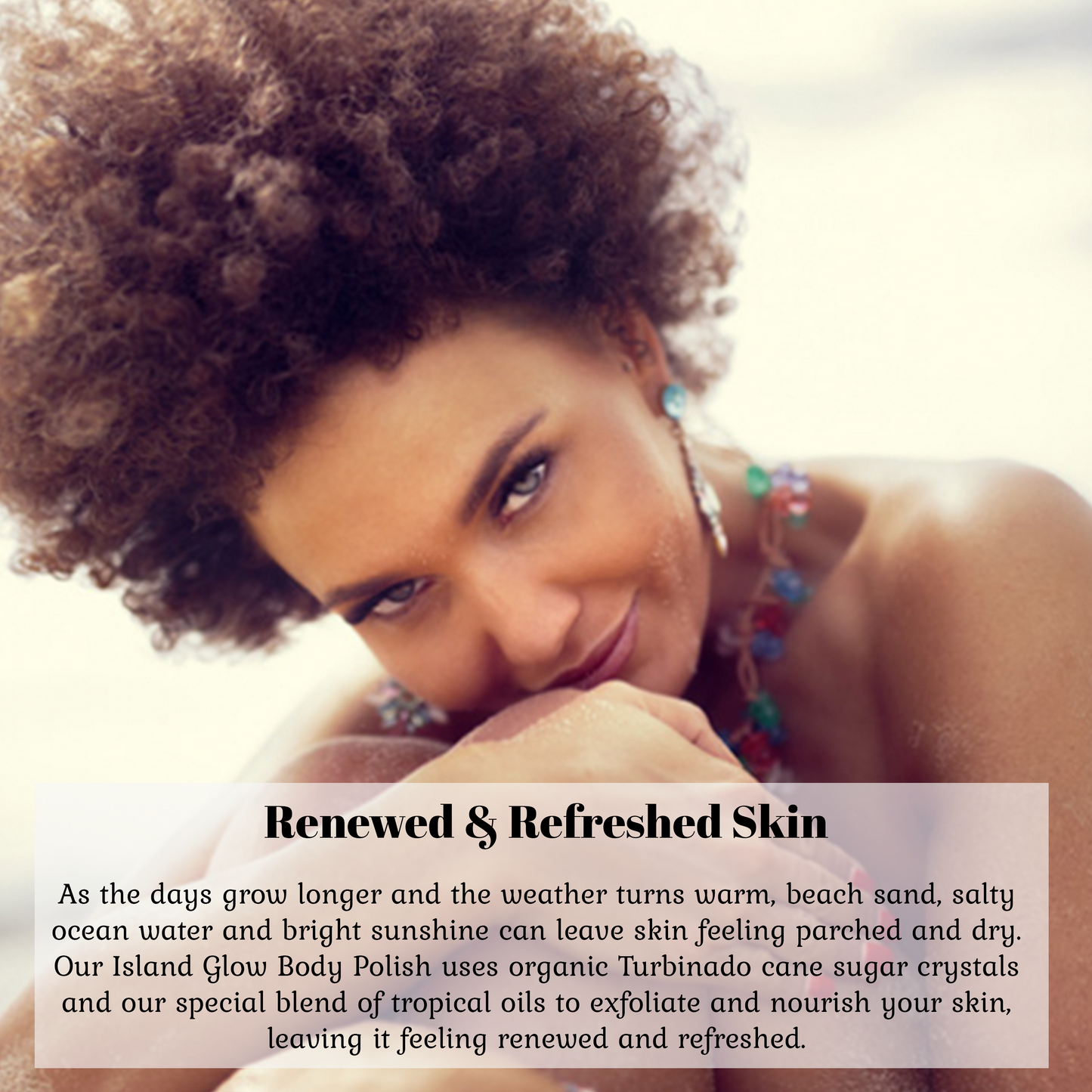 Renewed & Refreshed Skin

As the days grow longer and the weather turns warm, beach sand, salty ocean water and bright sunshine can leave skin feeling parched and dry. Our Island Glow Body Polish uses organic Turbinado cane sugar crystals and our special blend of tropical oils to exfoliate and nourish your skin, leaving it feeling renewed and refreshed.