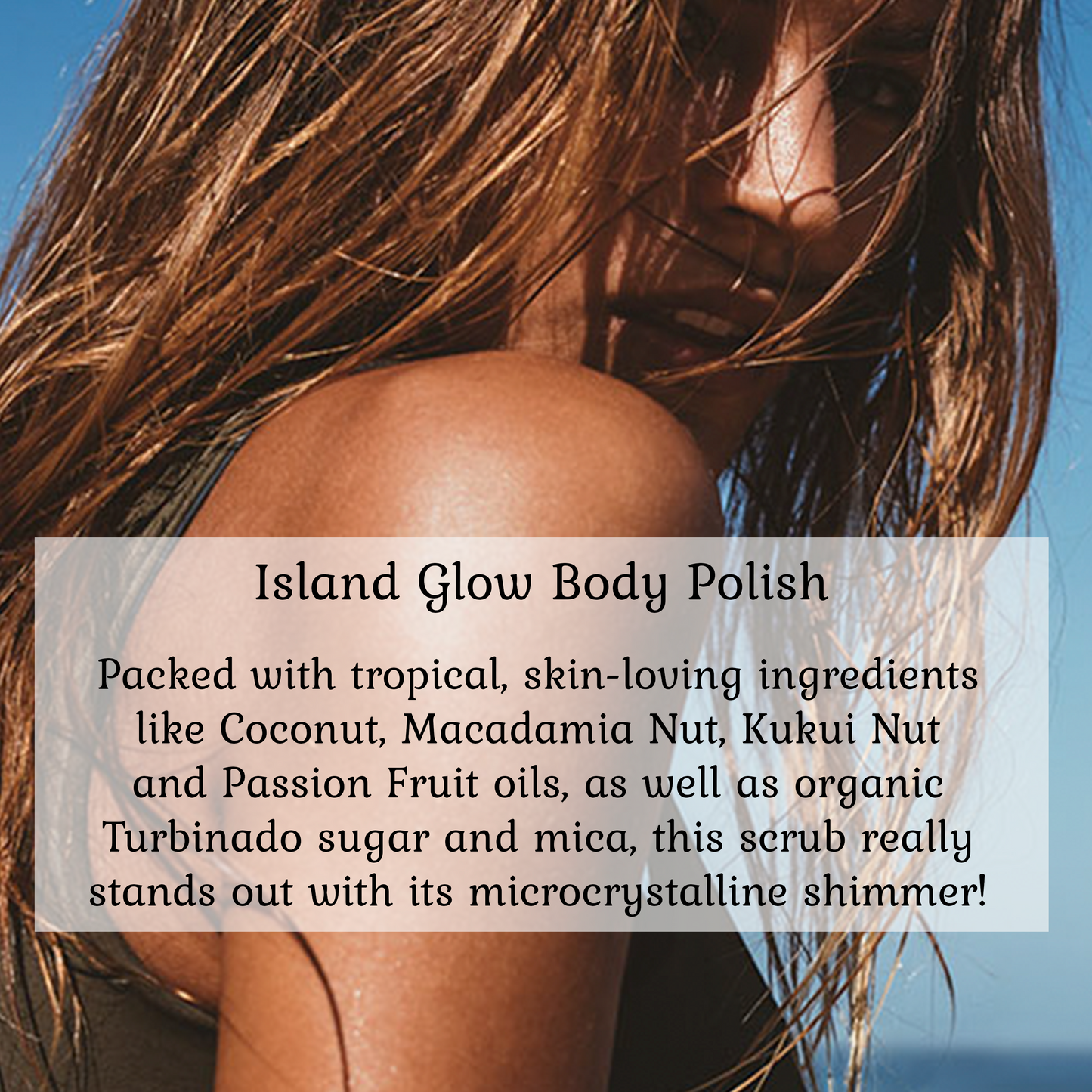 Island Glow Body Polish

Packed with tropical, skin-loving ingredients like Coconut, Macadamia Nut, Kukui Nut and Passion Fruit oils, as well as organic Turbinado sugar and mica, this scrub really stands out with its microcrystalline shimmer!